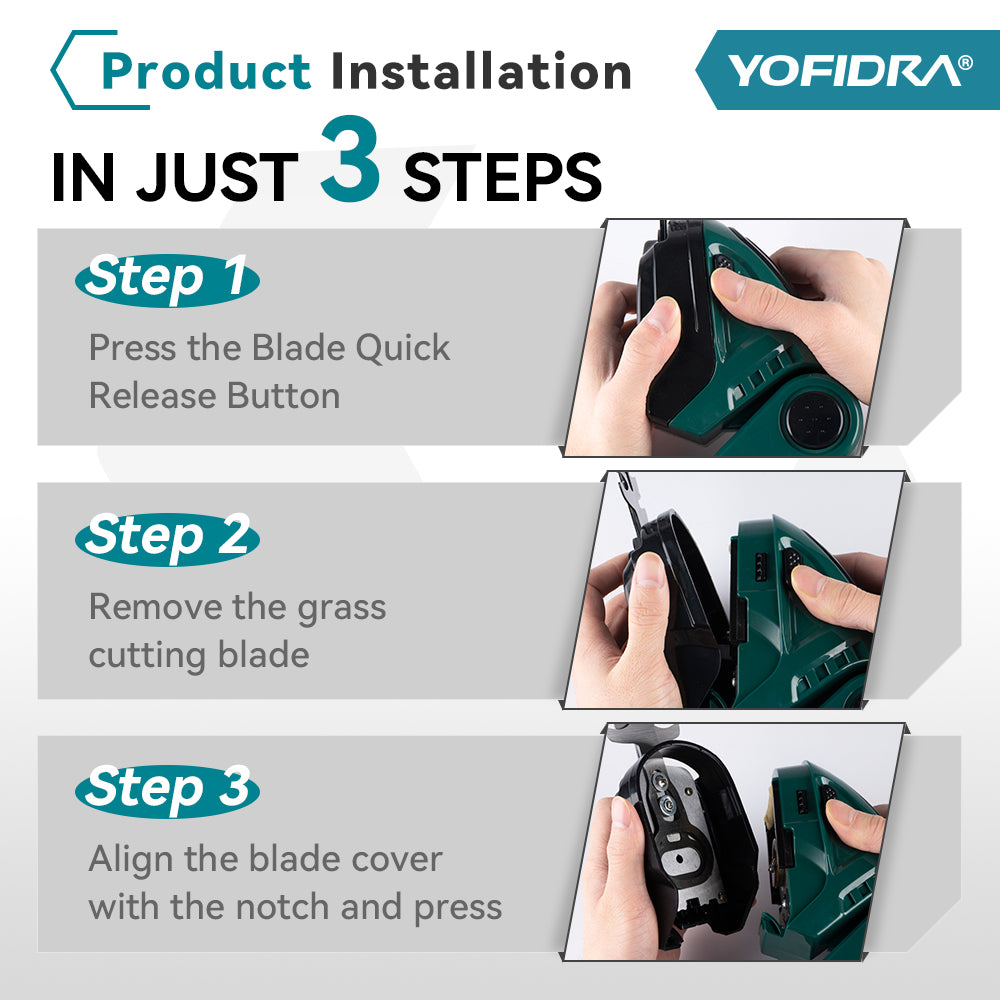 Product Installation

YOFIDRA®

IN JUST 3 STEPS

Step 1
Press the Blade Quick Release Button

Step 2
Remove the grass cutting blade

Step 3
Align the blade cover with the notch and press