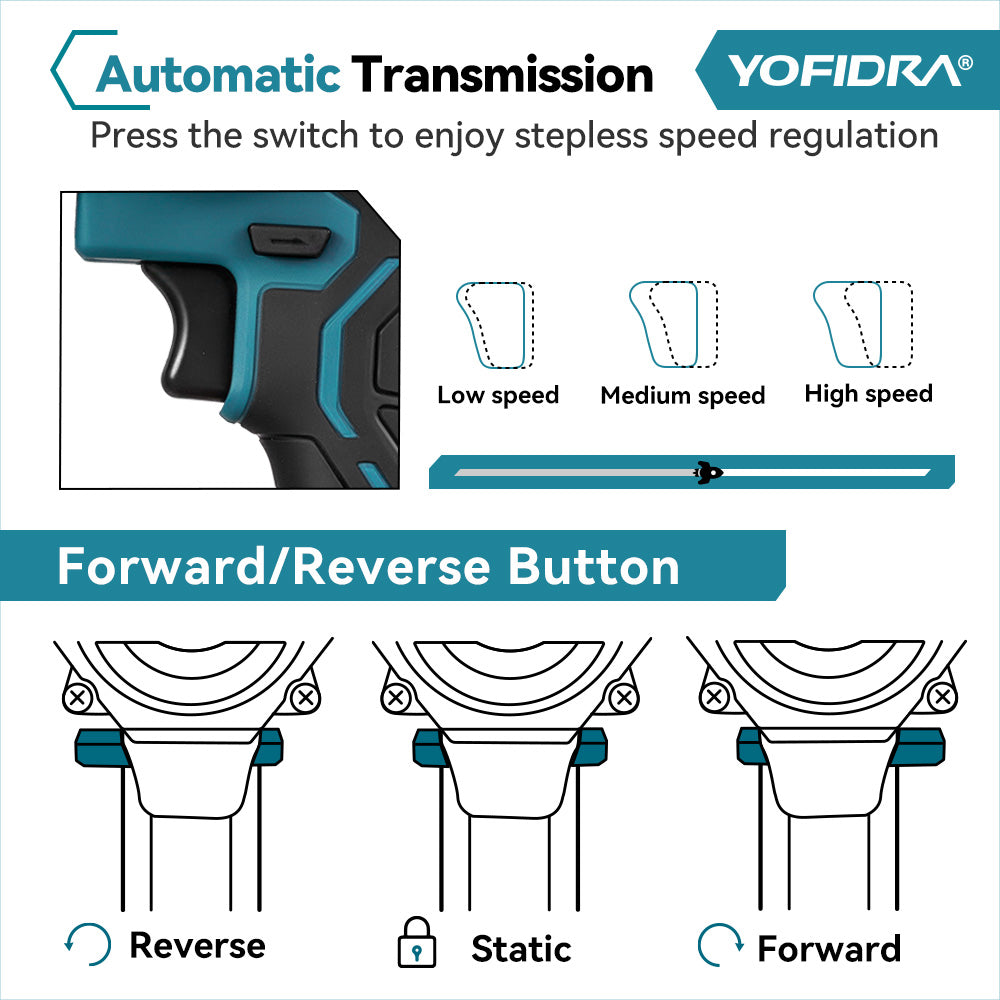 Automatic Transmission

YOFIDRA®

Press the switch to enjoy stepless speed regulation

Low speed

Medium speed

High speed

Forward/Reverse Button

Reverse

Static

Forward