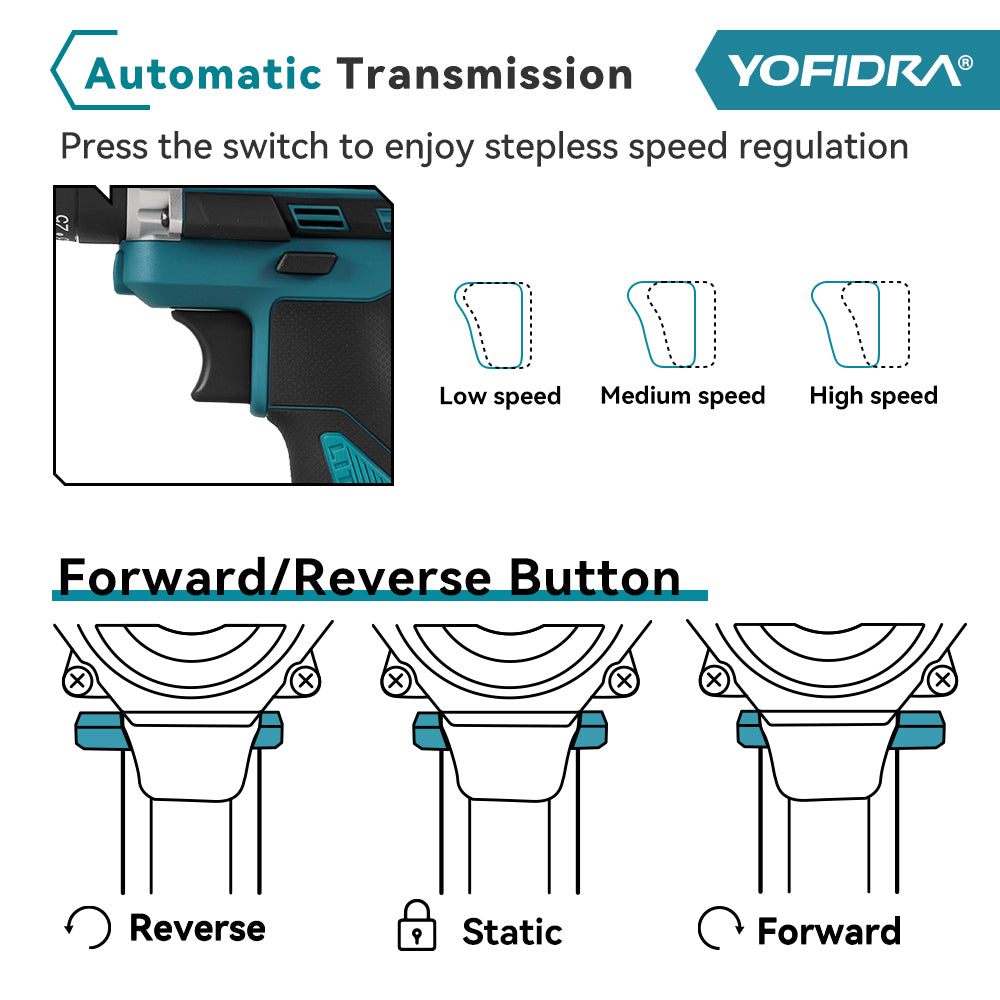 Automatic Transmission

YOFIDRA®

Press the switch to enjoy stepless speed regulation

Low speed

Medium speed

High speed

Forward/Reverse Button

Reverse

Static

Forward