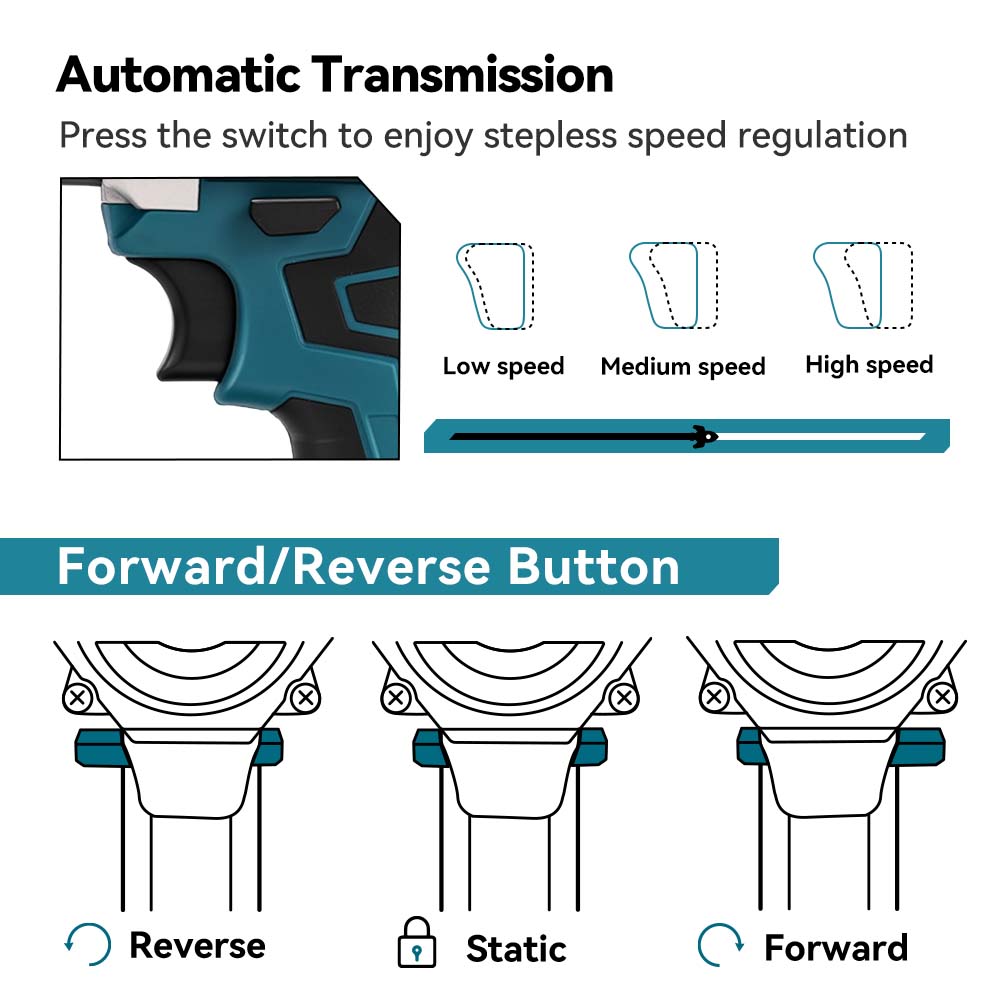 Automatic Transmission

Press the switch to enjoy stepless speed regulation

Low speed

Medium speed

High speed

Forward/Reverse Button

Reverse

Static

Forward