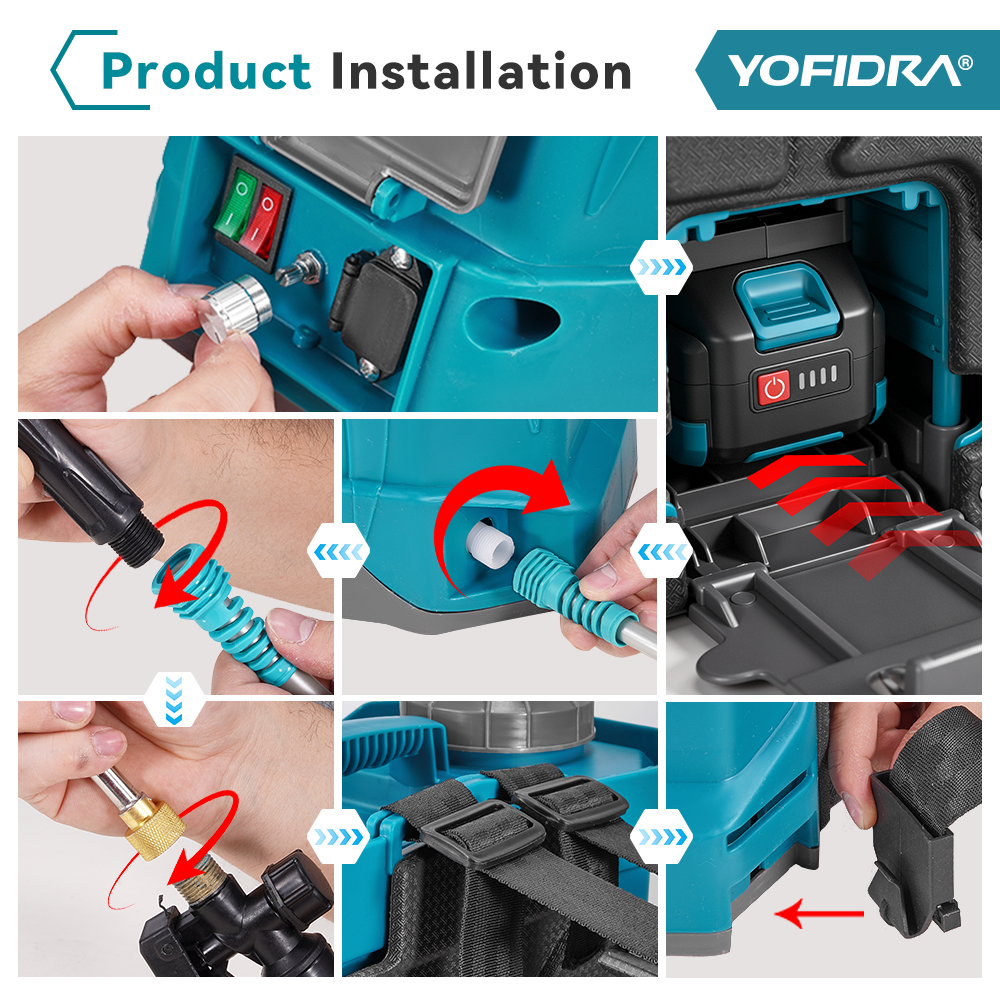 Product Installation

YOFIDRA®