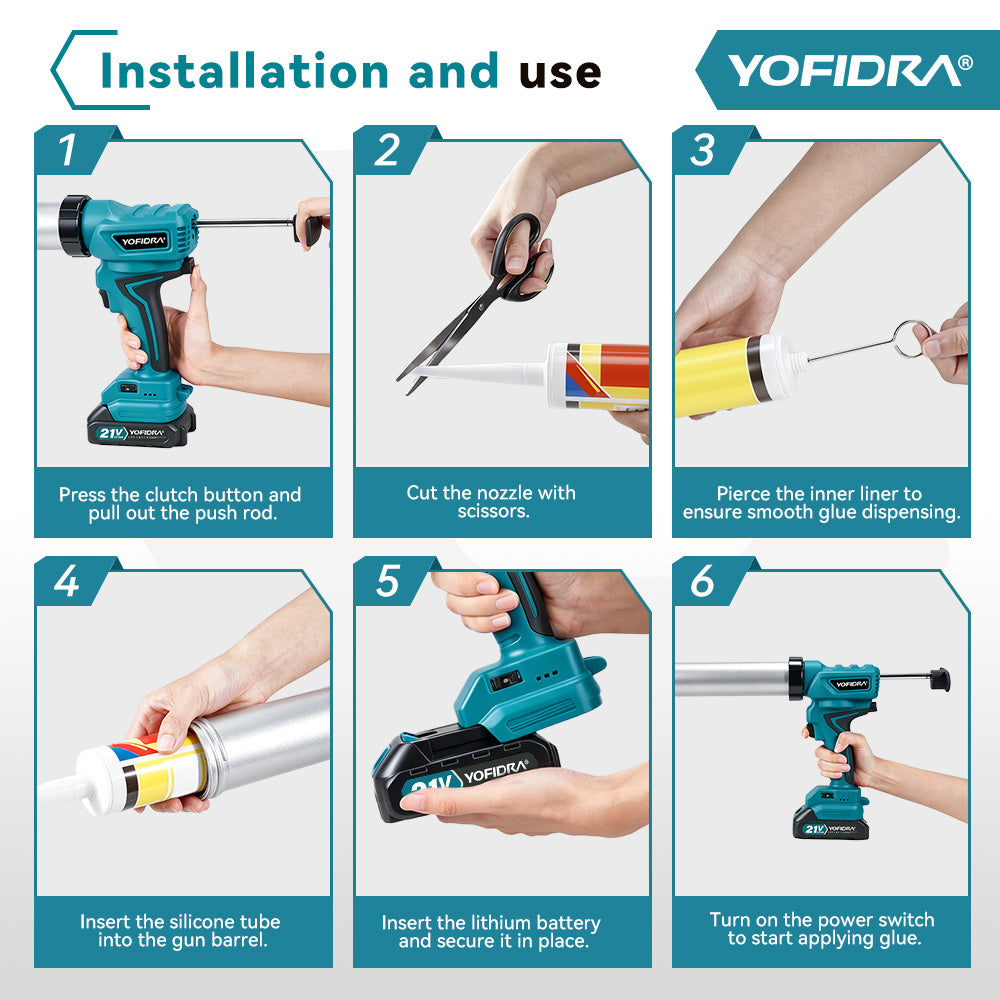 Installation and use

YOFIDRA®

1

YOFIDRA

21V YOFIDRA

Press the clutch button and pull out the push rod.

2

Cut the nozzle with scissors.

3

Pierce the inner liner to ensure smooth glue dispensing.

4

Insert the silicone tube into the gun barrel.

5

21V YOFIDRA

Insert the lithium battery and secure it in place.

6

YOFIDRA

21V YOFIDRA

Turn on the power switch to start applying glue.